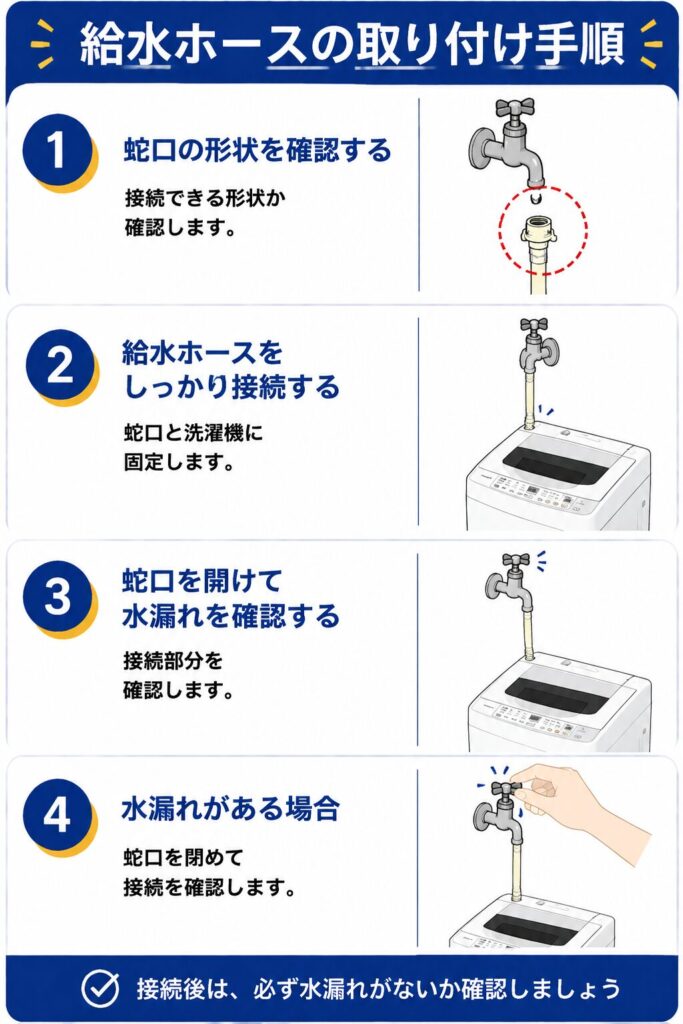 給水ホースの取り付け手順

1
蛇口の形状を確認する
接続できる形状か確認します。

2
給水ホースをしっかり接続する
蛇口と洗濯機に固定します。

3
蛇口を開けて水漏れを確認する
接続部分を確認します。

4
水漏れがある場合
蛇口を閉めて接続を確認します。

接続後は、必ず水漏れがないか確認しましょう