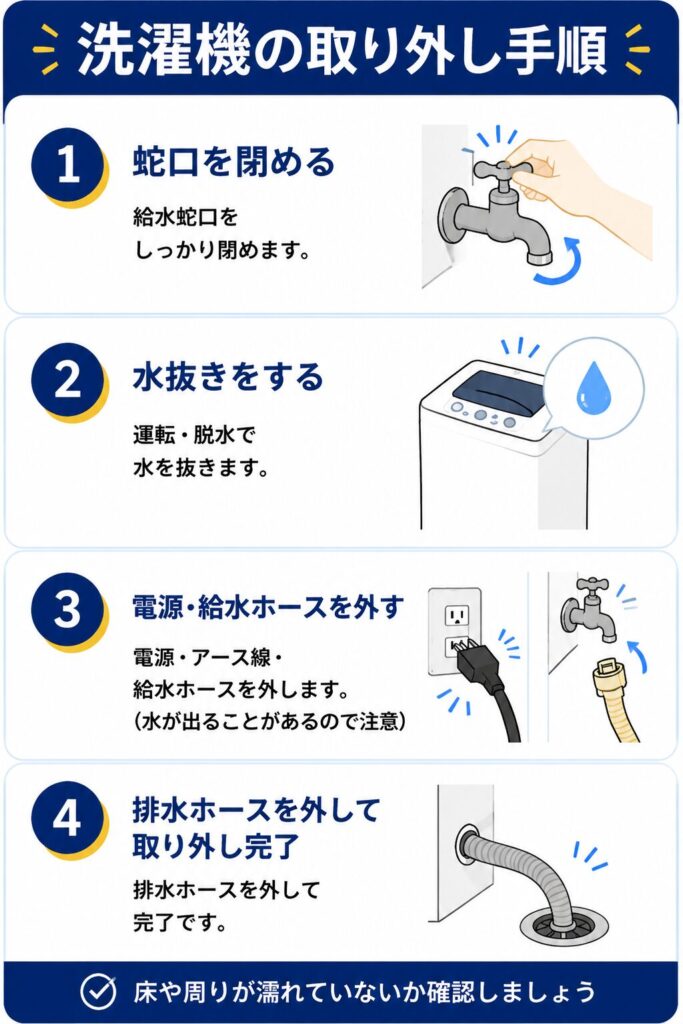 洗濯機の取り外し手順

1
蛇口を閉める
給水蛇口をしっかり閉めます。

2
水抜きをする
運転・脱水で水を抜きます。

3
電源・給水ホースを外す
電源・アース線・給水ホースを外します。（水が出ることがあるので注意）

4
排水ホースを外して取り外し完了
排水ホースを外して完了です。

床や周りが濡れていないか確認しましょう