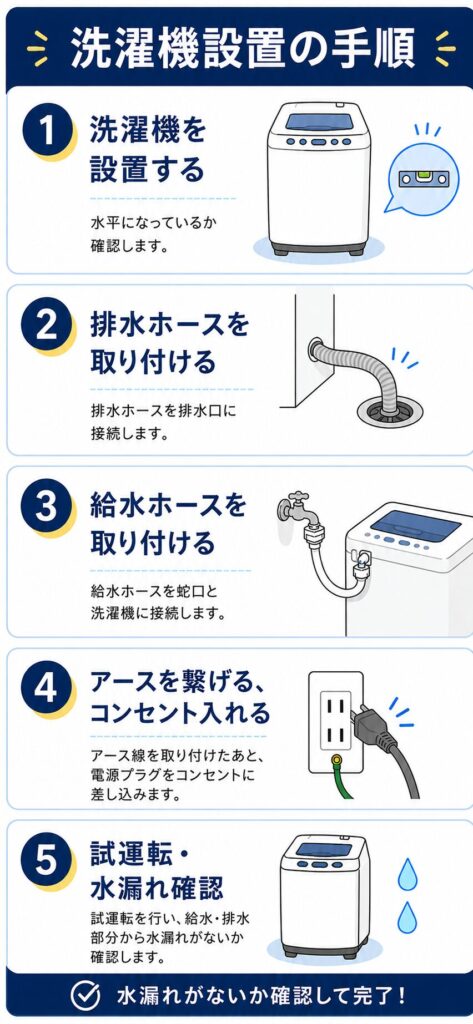 洗濯機設置の手順

1
洗濯機を設置する

水平になっているか確認します。

2
排水ホースを取り付ける

排水ホースを排水口に接続します。

3
給水ホースを取り付ける

給水ホースを蛇口と洗濯機に接続します。

4
アースを繋げる、コンセント入れる

アース線を取り付けたあと、電源プラグをコンセントに差し込みます。

5
試運転・水漏れ確認

試運転を行い、給水・排水部分から水漏れがないか確認します。

水漏れがないか確認して完了！