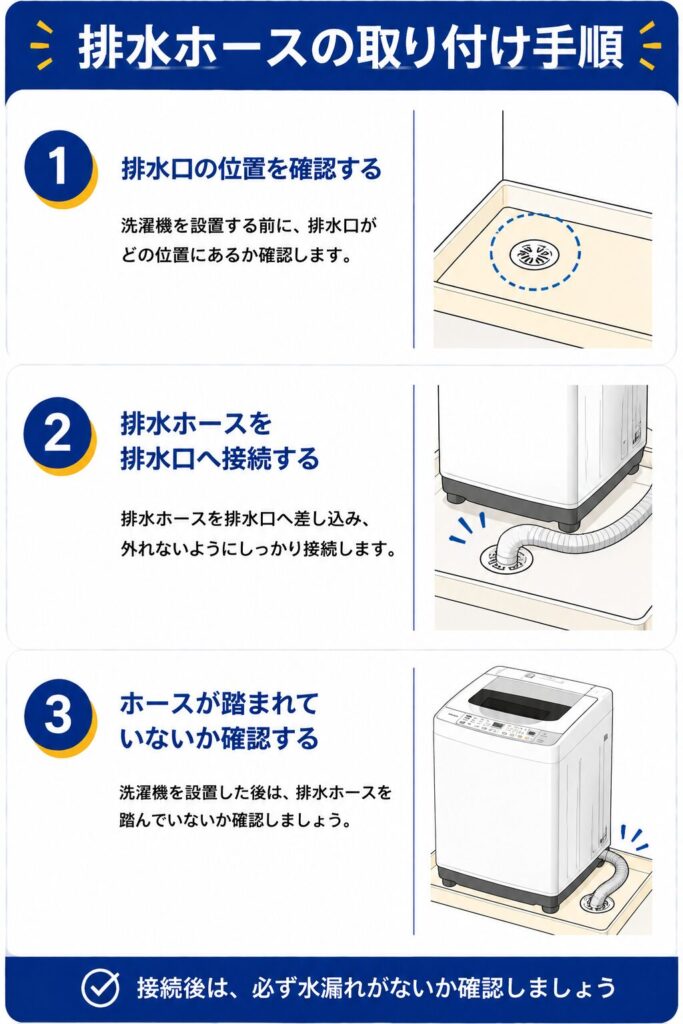 排水ホースの取り付け手順

1
排水口の位置を確認する
洗濯機を設置する前に、排水口がどの位置にあるか確認します。

2
排水ホースを排水口へ接続する
排水ホースを排水口へ差し込み、外れないようにしっかり接続します。

3
ホースが踏まれていないか確認する
洗濯機を設置した後は、排水ホースを踏んでいないか確認しましょう。

接続後は、必ず水漏れがないか確認しましょう